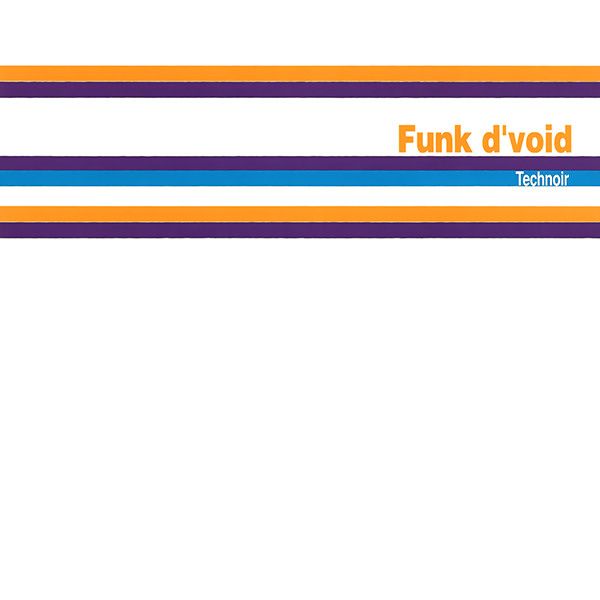 Funk d'void

Technoir