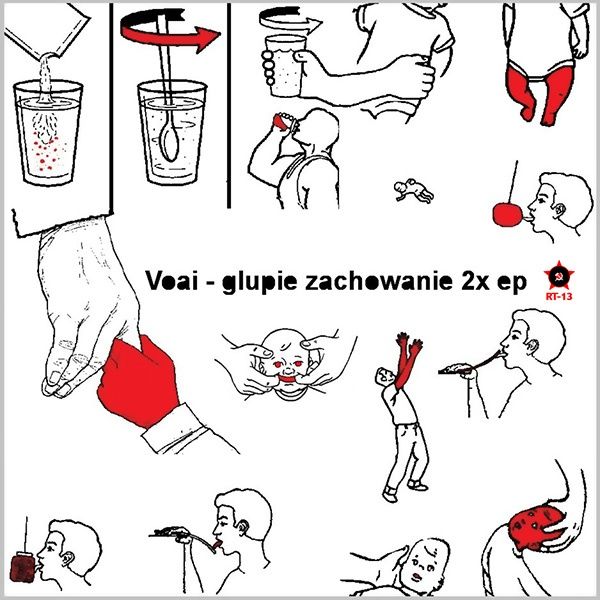 Voai - glupie zachowanie 2x ep

RT-13